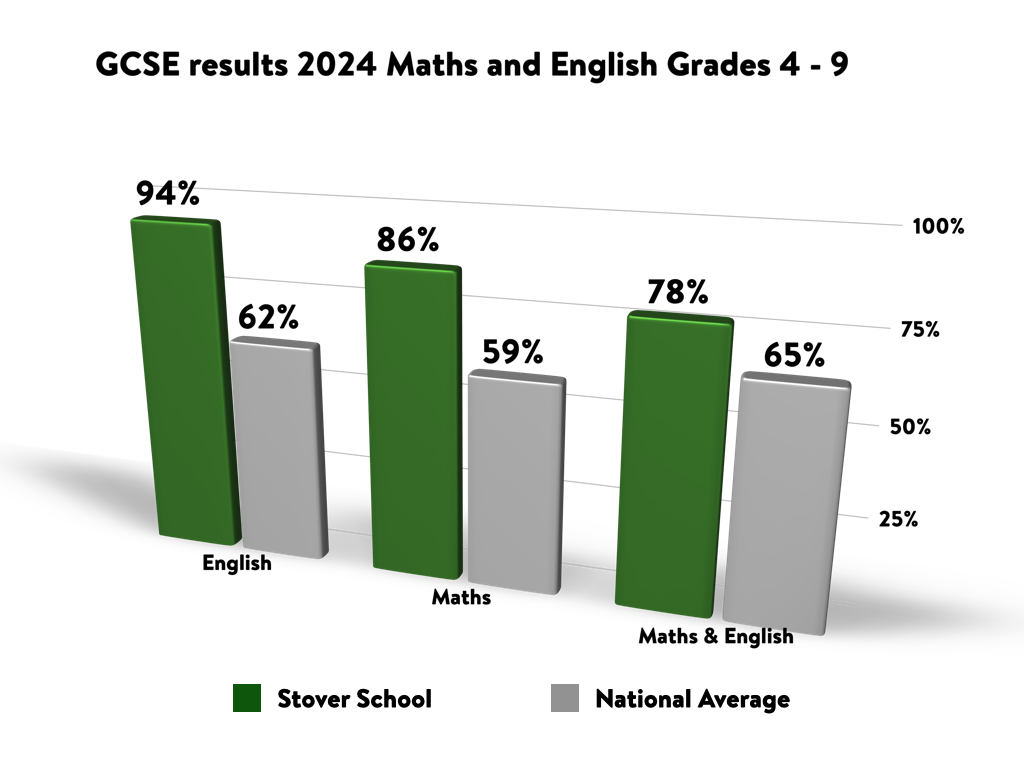 GCSE results 2024 Maths and English Grades 4 - 9

94%

62%

86%

59%

78%

65%

100%

75%

50%

25%

English

Maths

Maths & English

Stover School

National Average