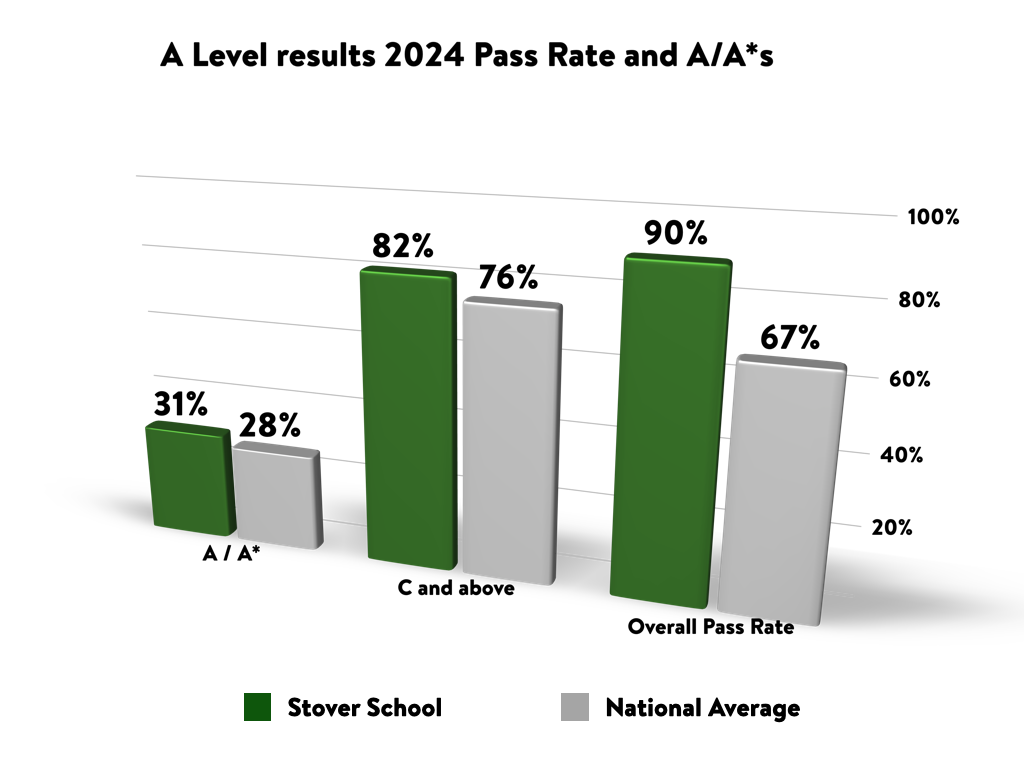 A Level results 2024 Pass Rate and A/A*s

100%
80%
60%
40%
20%

31%
28%
A / A*

82%
76%
C and above

90%
67%
Overall Pass Rate

Stover School
National Average